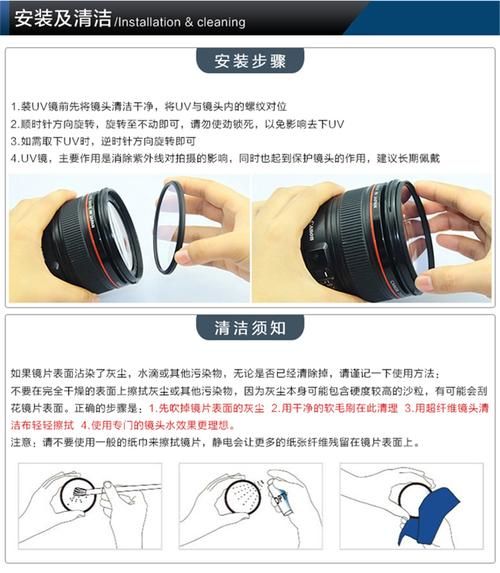 安装及清洁/Installation & cleaning

安装步骤

1.装UV镜前先将镜头清洁干净，将UV与镜头内的螺纹对位
2.顺时针方向旋转，旋转至不动即可，请勿使劲锁死，以免影响去下UV
3.如需取下UV时，逆时针方向旋转即可
4.UV镜，主要作用是消除紫外线对拍摄的影响，同时也起到保护镜头的作用，建议长期佩戴

清洁须知

如果镜片表面沾染了灰尘，水滴或其他污染物，无论是否已经清除掉，请谨记一下使用方法：
不要在完全干燥的表面上擦拭灰尘或其他污染物，因为灰尘本身可能包含硬度较高的沙粒，有可能会刮花镜片表面。正确的步骤是：1.先吹掉镜片表面的灰尘 2.用干净的软毛刷在此清理 3.用超纤维镜头清洁布轻轻擦拭 4.使用专门的镜头水效果更理想。
注意：请不要使用一般的纸巾来擦拭镜片，静电会让更多的纸张纤维残留在镜片表面上。