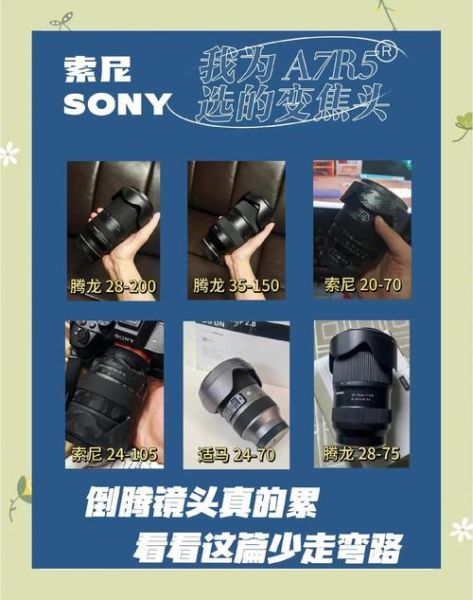 索尼
SONY

我为 A7R5®
选的变焦头

腾龙 28-200

腾龙 35-150

索尼 20-70

SONY
索尼 24-105

DG DN 2.8
适马 24-70

腾龙 28-75

倒腾镜头真的累
看看这篇少走弯路