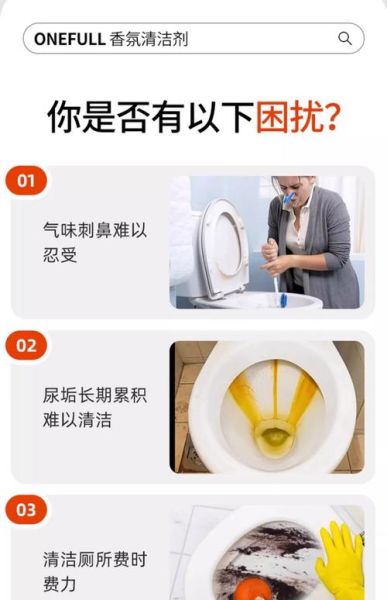 ONEFULL 香氛清洁剂

你是否有以下困扰?

01

气味刺鼻难以忍受

02

尿垢长期累积难以清洁

03

清洁厕所费时费力