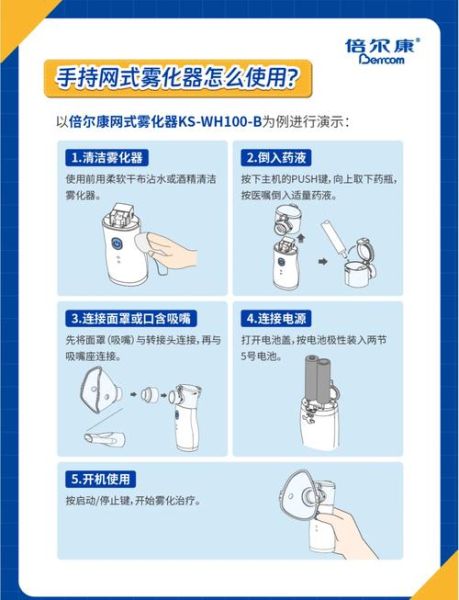 倍尔康®
Berrcom

手持网式雾化器怎么使用?

以倍尔康网式雾化器KS-WH100-B为例进行演示：

1.清洁雾化器

使用前用柔软干布沾水或酒精清洁雾化器。

2.倒入药液

按下主机的PUSH键，向上取下药瓶，按医嘱倒入适量药液。

3.连接面罩或口含吸嘴

先将面罩（吸嘴）与转接头连接，再与吸嘴座连接。

4.连接电源

打开电池盖，按电池极性装入两节5号电池。

5.开机使用

按启动/停止键，开始雾化治疗。